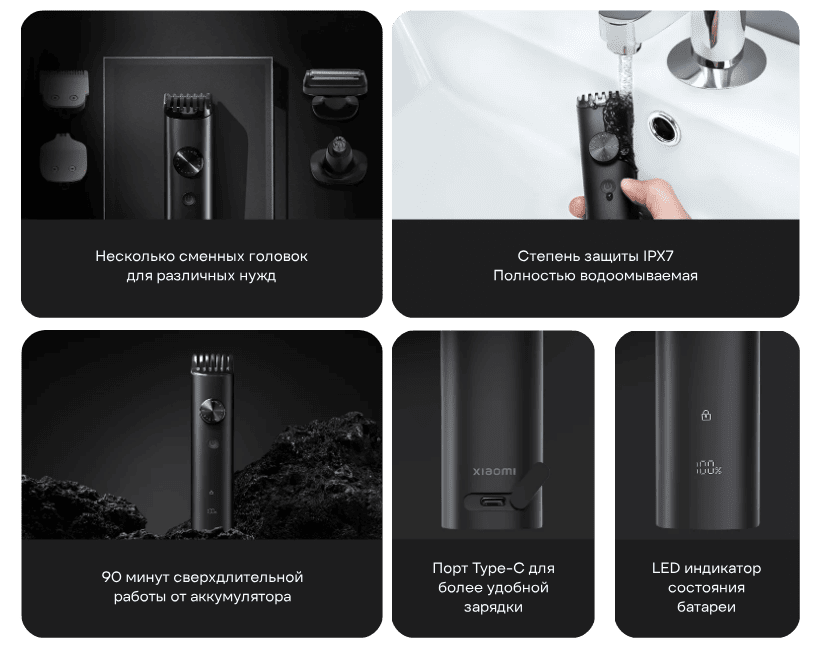 Несколько сменных головок для различных нужд

Степень защиты IPX7
Полностью водоомываемая

90 минут сверхдлительной работы от аккумулятора

xiaomi

Порт Type-C для более удобной зарядки

100%

LED индикатор состояния батареи