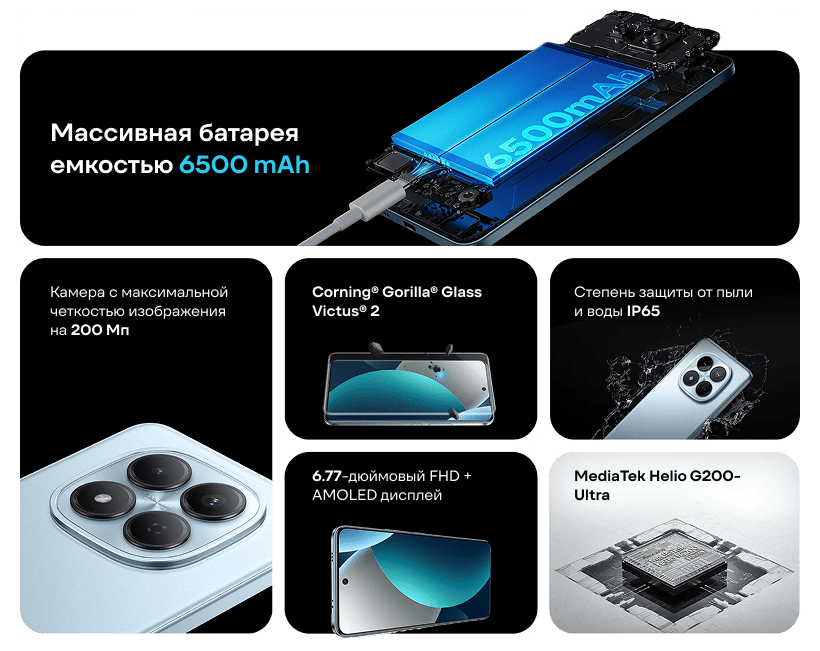 Массивная батарея емкостью 6500 mAh

6500mAh

Камера с максимальной четкостью изображения на 200 Мп

Corning® Gorilla® Glass Victus® 2

Степень защиты от пыли и воды IP65

6.77-дюймовый FHD + AMOLED дисплей

MediaTek Helio G200-Ultra