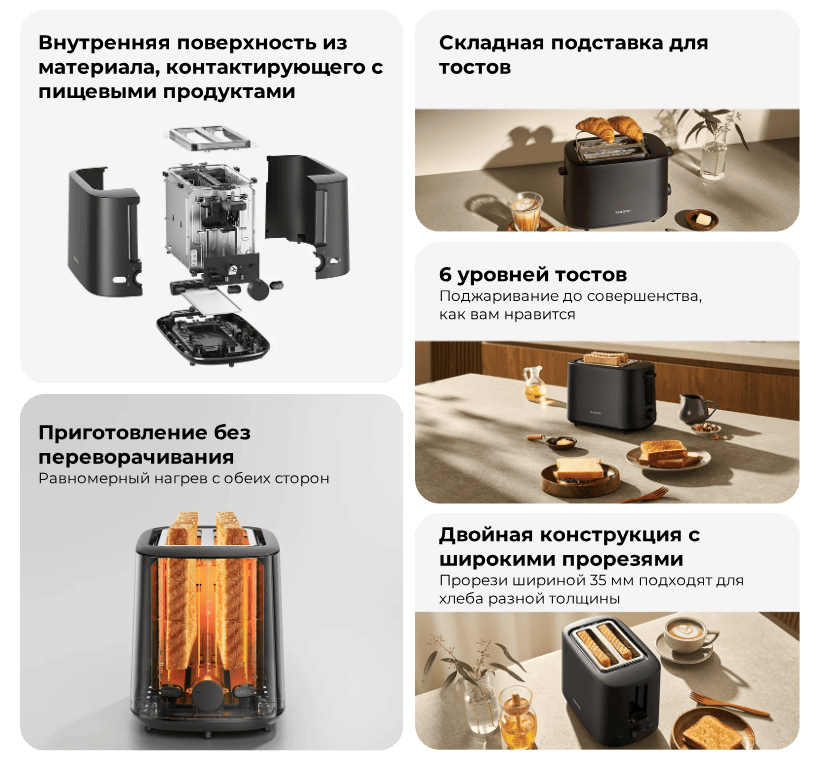 Внутренняя поверхность из материала, контактирующего с пищевыми продуктами

Приготовление без переворачивания
Равномерный нагрев с обеих сторон

Складная подставка для тостов

6 уровней тостов
Поджаривание до совершенства, как вам нравится

Двойная конструкция с широкими прорезями
Прорези шириной 35 мм подходят для хлеба разной толщины